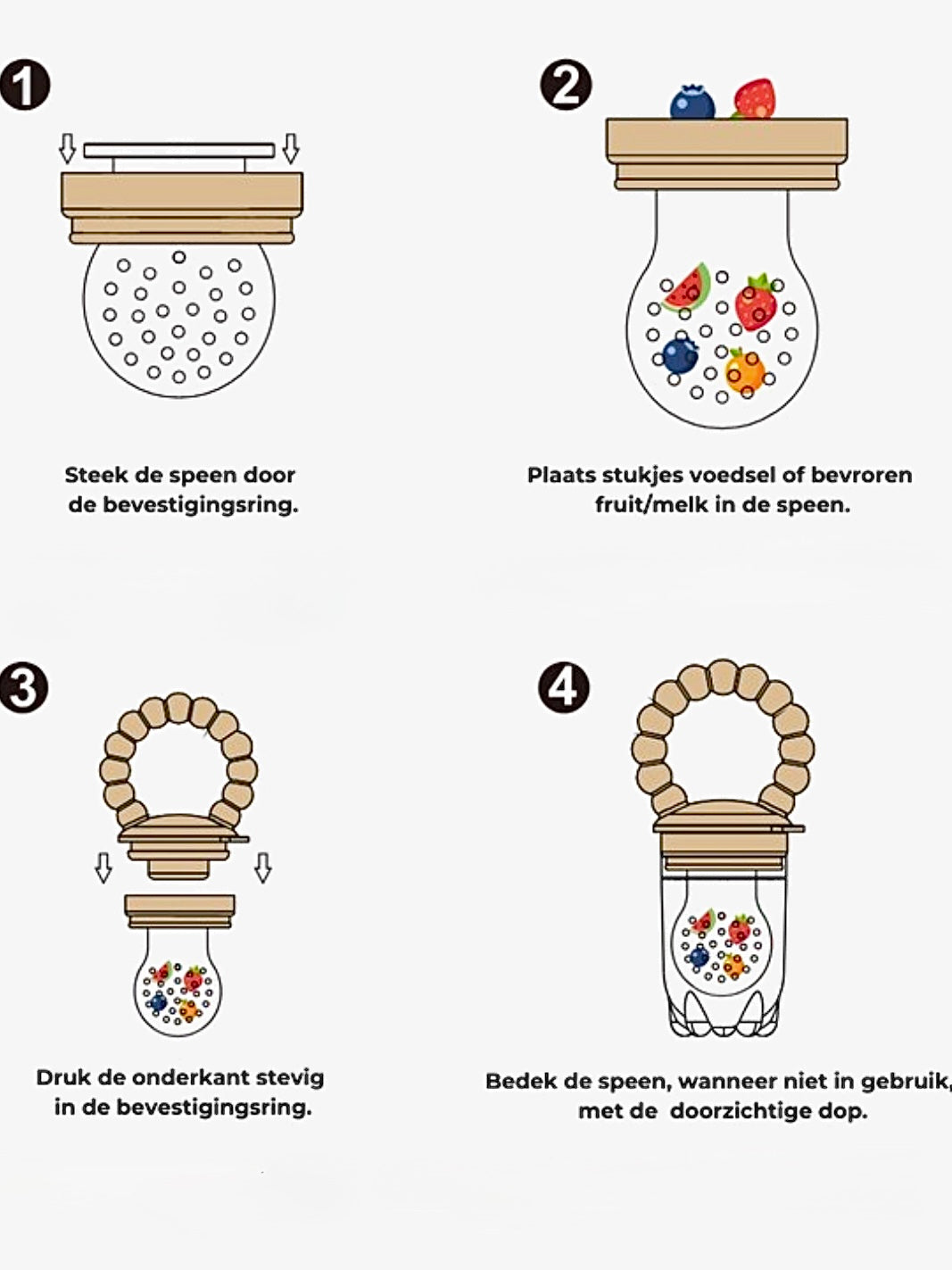 1

Steek de speen door de bevestigingsring.

2

Plaats stukjes voedsel of bevroren fruit/melk in de speen.

3

Druk de onderkant stevig in de bevestigingsring.

4

Bedek de speen, wanneer niet in gebruik, met de doorzichtige dop.